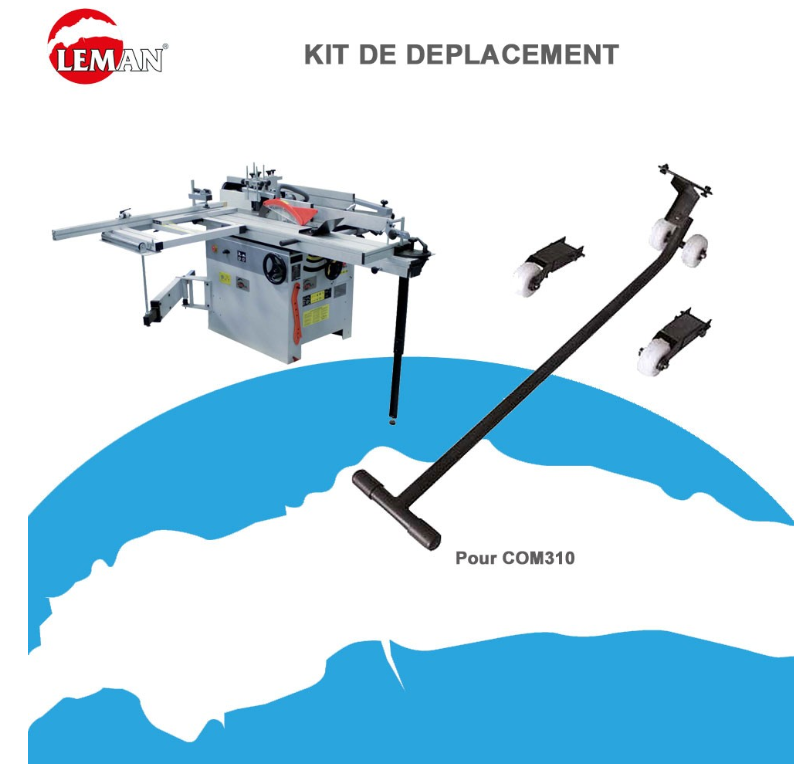 LEMAN®

KIT DE DEPLACEMENT

Pour COM310