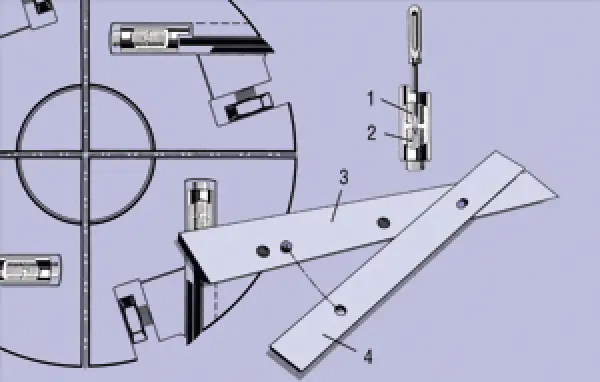 1
2
3
4